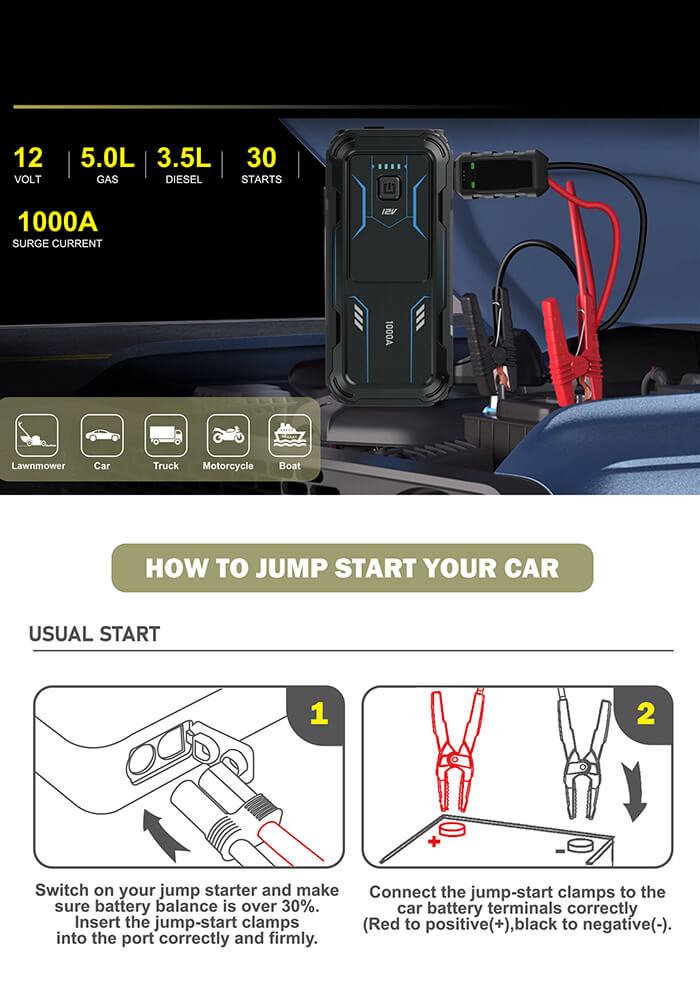 12
VOLT

5.0L
GAS

3.5L
DIESEL

30
STARTS

1000A
SURGE CURRENT

12V

1000A

Lawnmower Car Truck Motorcycle Boat

HOW TO JUMP START YOUR CAR

USUAL START

1

2

+

-

Switch on your jump starter and make sure battery balance is over 30%. Insert the jump-start clamps into the port correctly and firmly.

Connect the jump-start clamps to the car battery terminals correctly (Red to positive(+),black to negative(-).